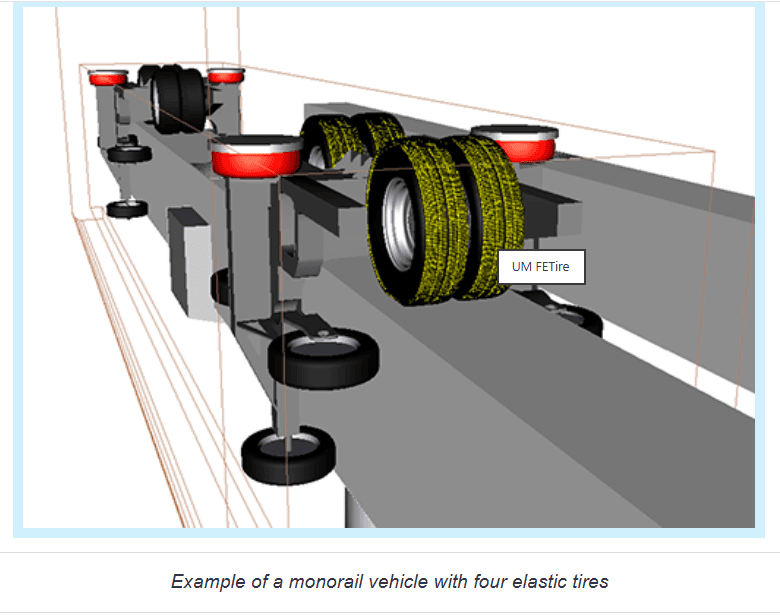 UM FETire

Example of a monorail vehicle with four elastic tires