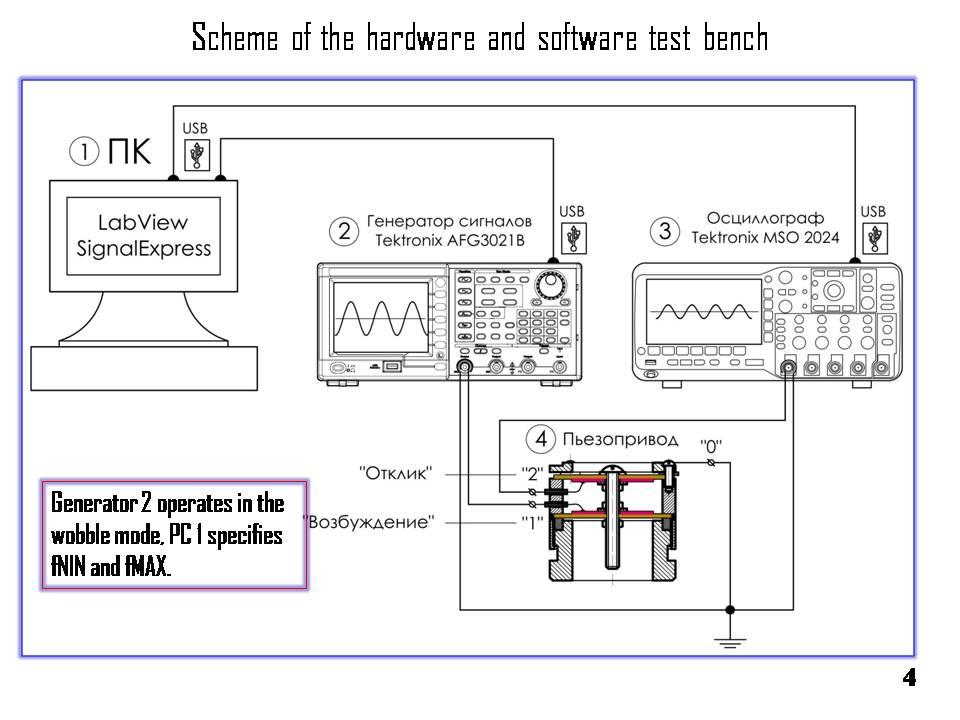 Scheme of the hardware and software test bench

① ПК

USB

LabView SignalExpress

② Генератор сигналов Tektronix AFG3021B

USB

③ Осциллограф Tektronix MSO 2024

USB

④ Пьезопривод

"0"

"Отклик"

"2"

"Возбуждение"

"1"

Generator 2 operates in the wobble mode, PC 1 specifies fMIN and fMAX.

4